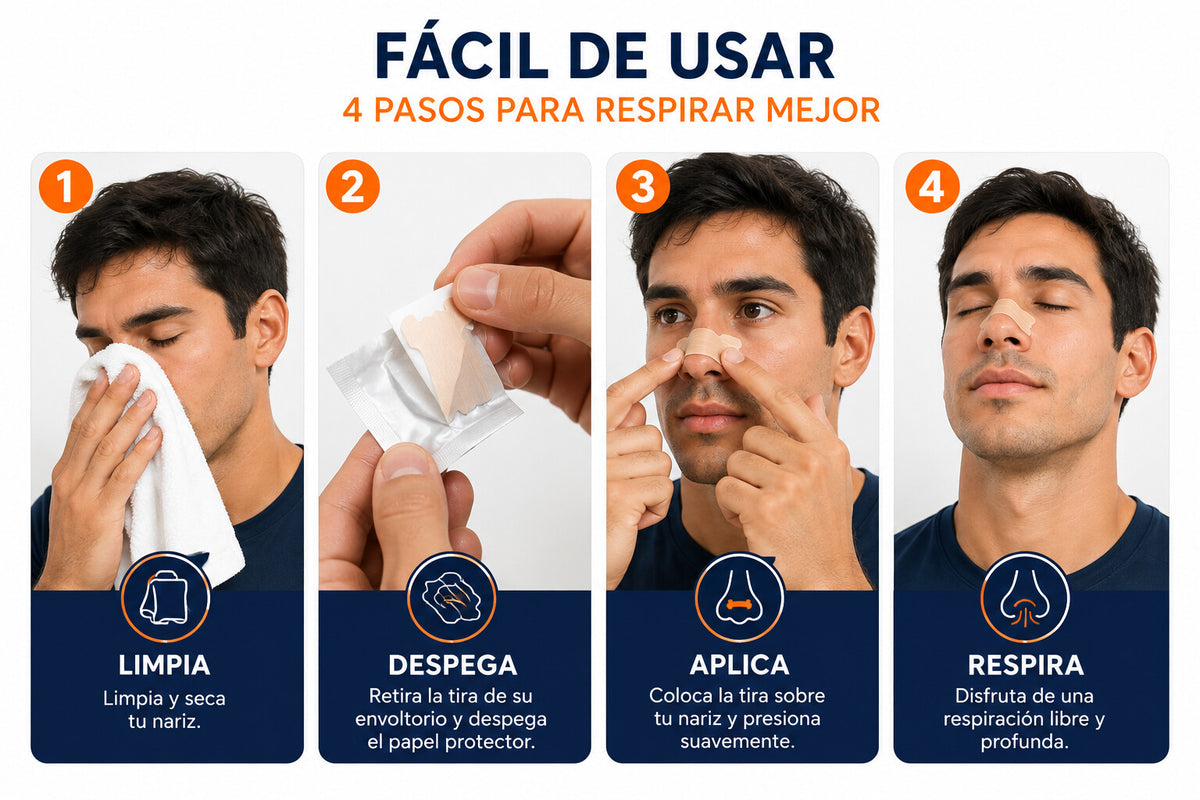 FÁCIL DE USAR
4 PASOS PARA RESPIRAR MEJOR

1
LIMPIA
Limpia y seca tu nariz.

2
DESPEGA
Retira la tira de su envoltorio y despega el papel protector.

3
APLICA
Coloca la tira sobre tu nariz y presiona suavemente.

4
RESPIRA
Disfruta de una respiración libre y profunda.